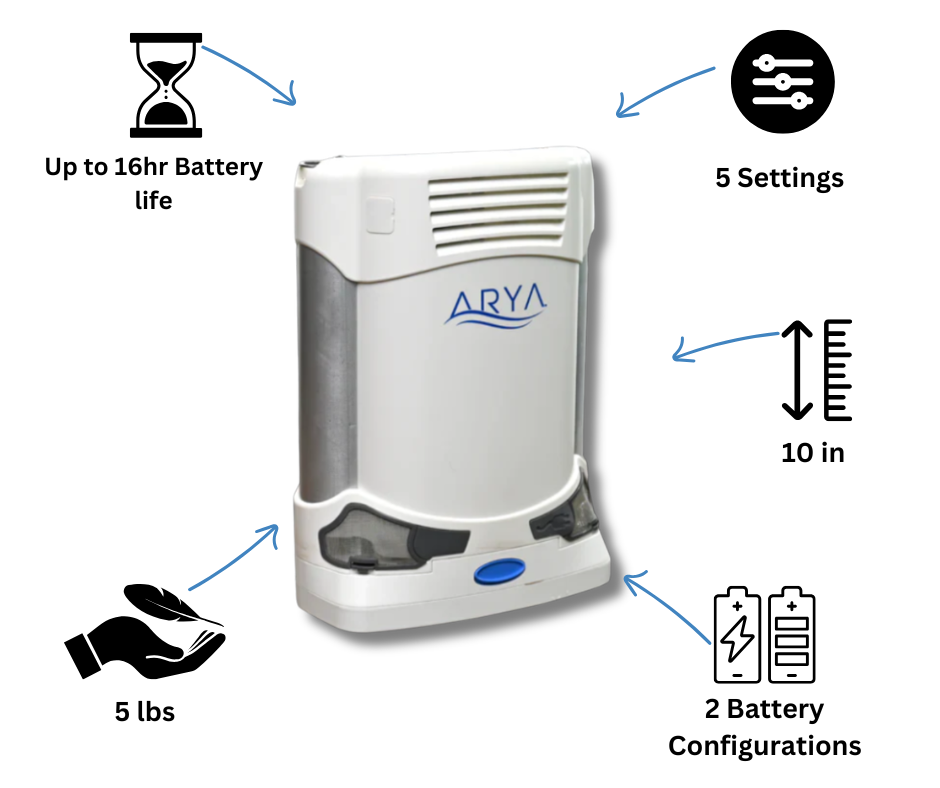 Up to 16hr Battery life

5 Settings

ARYA

10 in

5 lbs

2 Battery Configurations